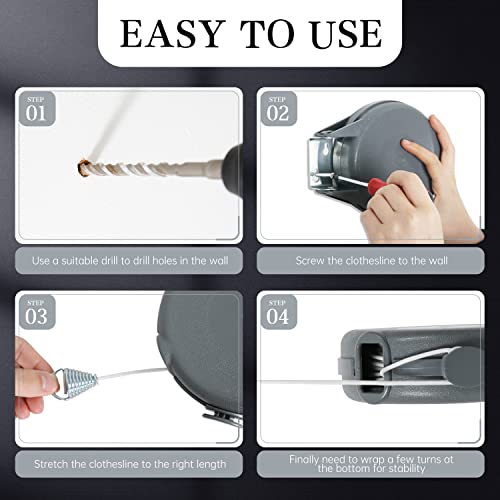 EASY TO USE

STEP
01

Use a suitable drill to drill holes in the wall

STEP
02

Screw the clothesline to the wall

STEP
03

Stretch the clothesline to the right length

STEP
04

Finally need to wrap a few turns at the bottom for stability