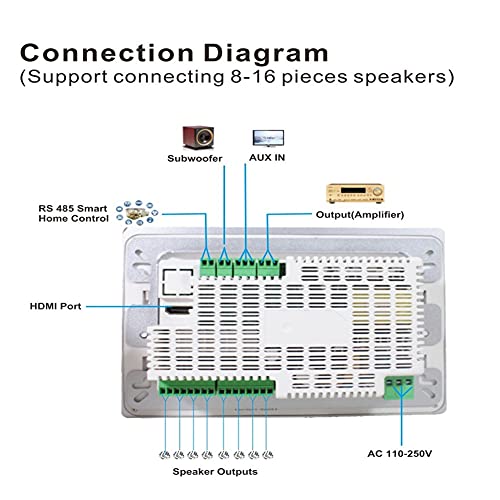 Connection Diagram
(Support connecting 8-16 pieces speakers)

Subwoofer

AUX IN

RS 485 Smart Home Control

Output(Amplifier)

HDMI Port

AC 110-250V

Speaker Outputs