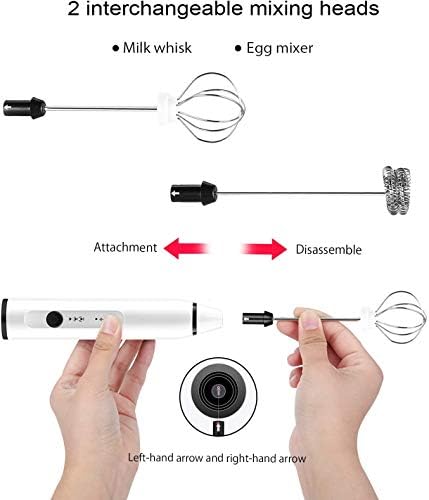 2 interchangeable mixing heads

• Milk whisk • Egg mixer

Attachment

Disassemble

Left-hand arrow and right-hand arrow