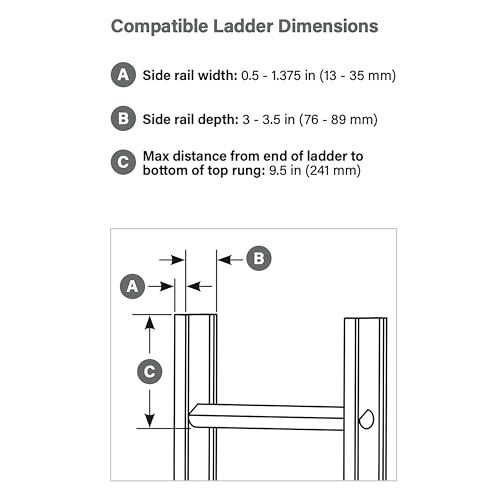 Compatible Ladder Dimensions

A Side rail width: 0.5 - 1.375 in (13 - 35 mm)

B Side rail depth: 3 - 3.5 in (76 - 89 mm)

C Max distance from end of ladder to bottom of top rung: 9.5 in (241 mm)

B

A

C