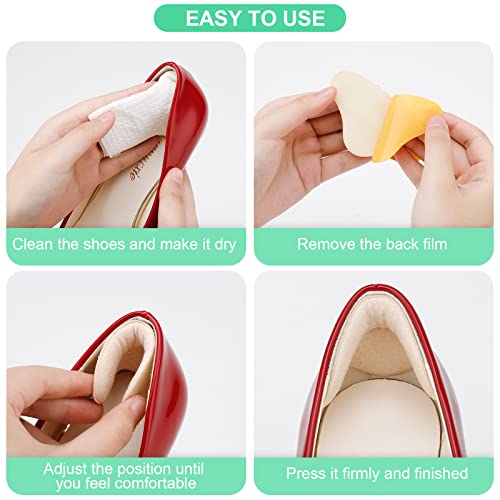 EASY TO USE

Clean the shoes and make it dry

Remove the back film

Adjust the position until you feel comfortable

Press it firmly and finished