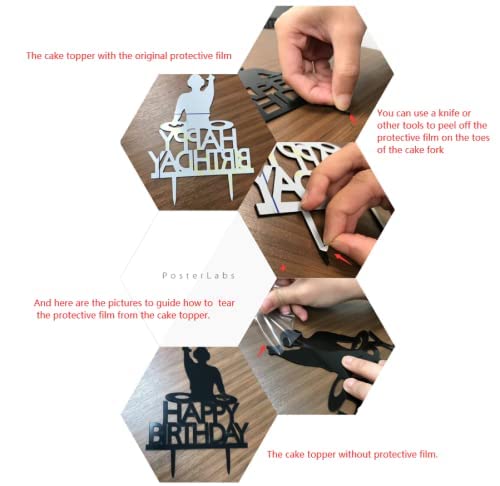 The cake topper with the original protective film

HAPPY BIRTHDAY

You can use a knife or other tools to peel off the protective film on the toes of the cake fork

PosterLabs

And here are the pictures to guide how to tear the protective film from the cake topper.

HAPPY BIRTHDAY

The cake topper without protective film.