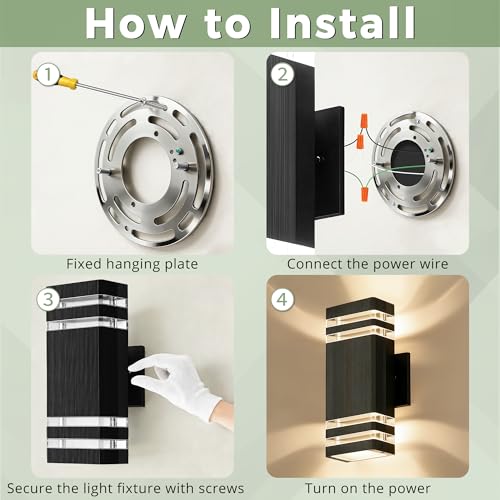 How to Install

1

Fixed hanging plate

2

Connect the power wire

3

Secure the light fixture with screws

4

Turn on the power