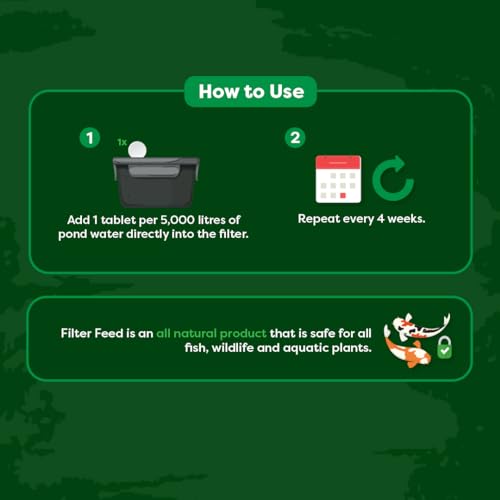 How to Use

1

1x

Add 1 tablet per 5,000 litres of pond water directly into the filter.

2

Repeat every 4 weeks.

Filter Feed is an all natural product that is safe for all fish, wildlife and aquatic plants.