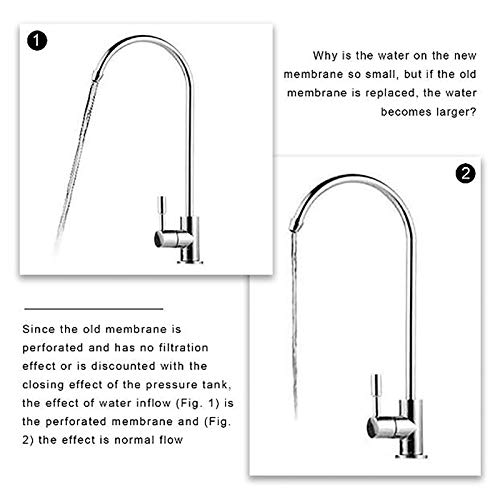 1

Why is the water on the new membrane so small, but if the old membrane is replaced, the water becomes larger?

2

Since the old membrane is perforated and has no filtration effect or is discounted with the closing effect of the pressure tank, the effect of water inflow (Fig. 1) is the perforated membrane and (Fig. 2) the effect is normal flow