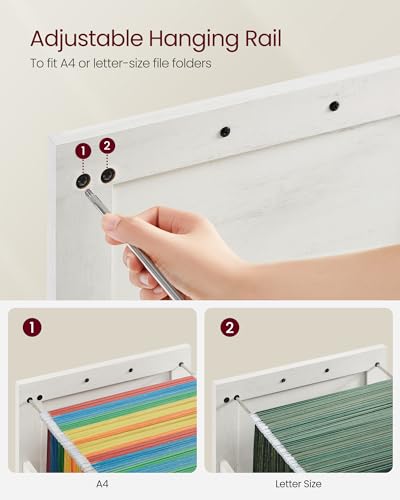 Adjustable Hanging Rail
To fit A4 or letter-size file folders

1
2

1
2

A4
Letter Size