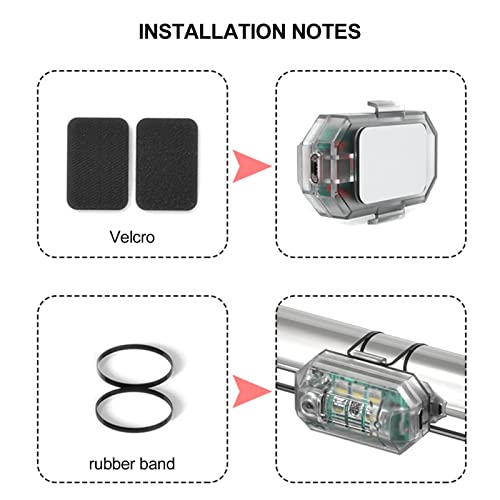 INSTALLATION NOTES

Velcro

rubber band