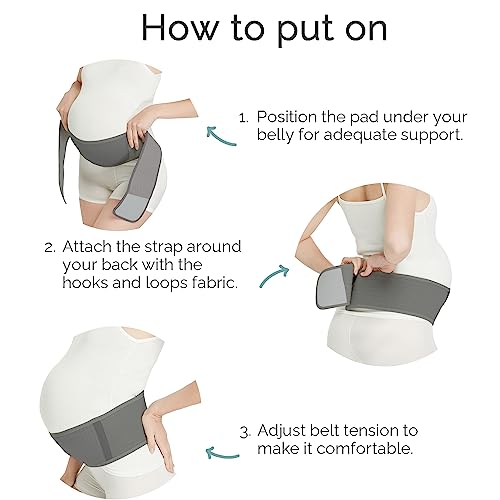 How to put on

1. Position the pad under your belly for adequate support.

2. Attach the strap around your back with the hooks and loops fabric.

3. Adjust belt tension to make it comfortable.