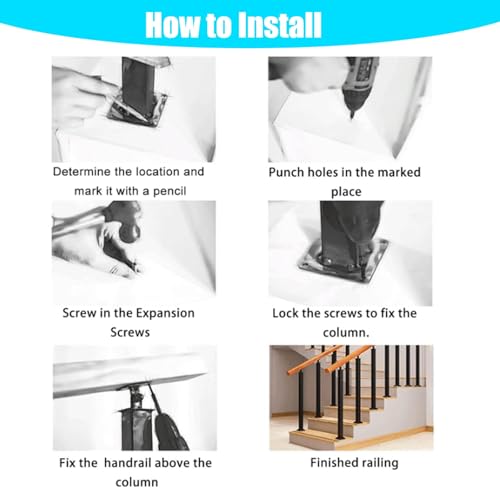 How to Install

Determine the location and mark it with a pencil

Punch holes in the marked place

Screw in the Expansion Screws

Lock the screws to fix the column.

Fix the  handrail above the column

Finished railing