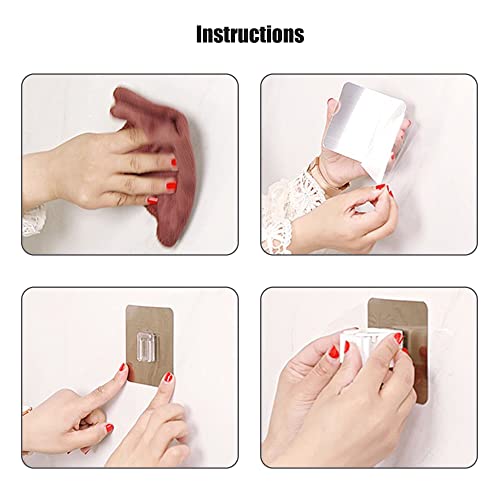 Instructions