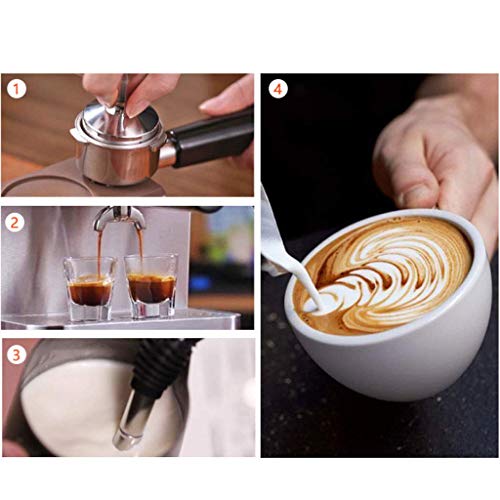 1

2

3

4