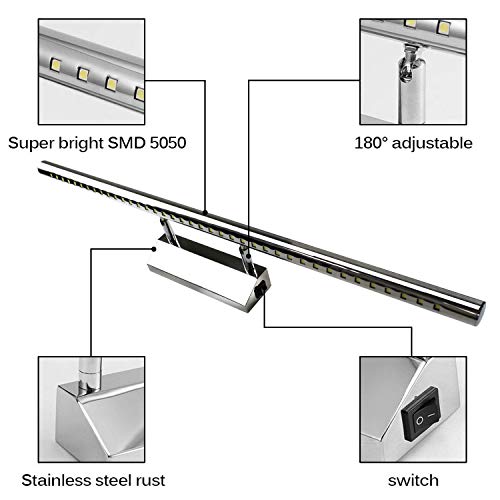 Super bright SMD 5050

180° adjustable

Stainless steel rust

switch