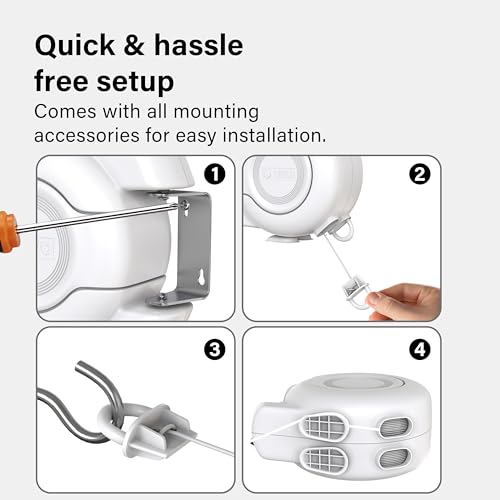 Quick & hassle free setup

Comes with all mounting accessories for easy installation.

1

2

3

4