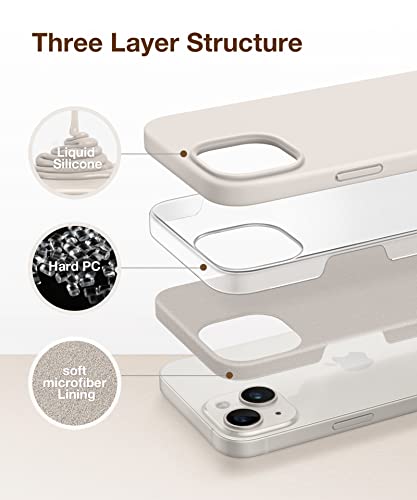 Three Layer Structure

Liquid Silicone

Hard PC

soft microfiber Lining