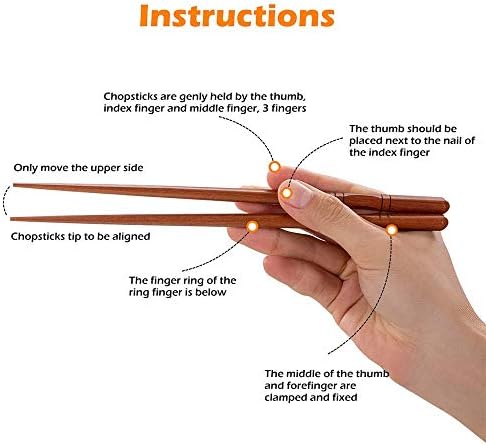 Instructions

Chopsticks are genly held by the thumb, index finger and middle finger, 3 fingers

The thumb should be placed next to the nail of the index finger

Only move the upper side

Chopsticks tip to be aligned

The finger ring of the ring finger is below

The middle of the thumb and forefinger are clamped and fixed