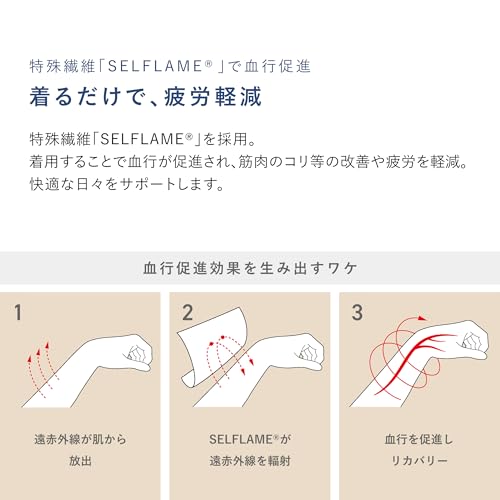 特殊繊維「SELFLAME®」で血行促進

着るだけで、疲労軽減

特殊繊維「SELFLAME®」を採用。
着用することで血行が促進され、筋肉のコリ等の改善や疲労を軽減。
快適な日々をサポートします。

血行促進効果を生み出すワケ

1

遠赤外線が肌から放出

2

SELFLAME®が遠赤外線を輻射

3

血行を促進しリカバリー