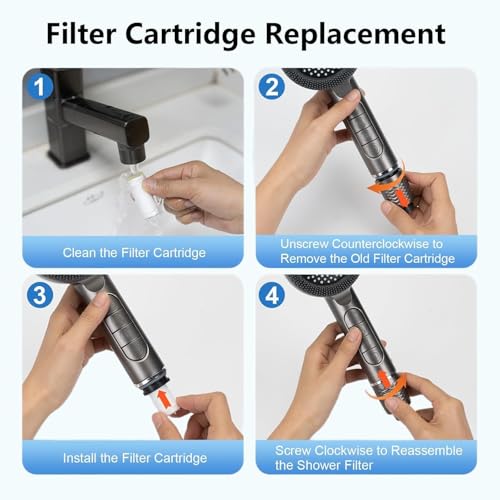 Filter Cartridge Replacement

1

Clean the Filter Cartridge

2

Unscrew Counterclockwise to Remove the Old Filter Cartridge

3

Install the Filter Cartridge

4

Screw Clockwise to Reassemble the Shower Filter