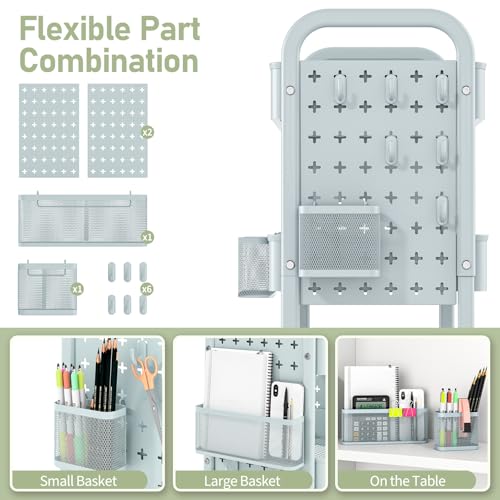 Flexible Part Combination

x2

x1

x1

x6

Small Basket

Large Basket

On the Table