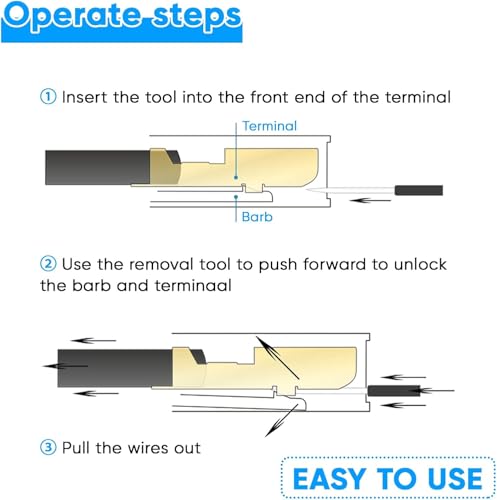 Operate steps

① Insert the tool into the front end of the terminal

Terminal

Barb

② Use the removal tool to push forward to unlock the barb and terminaal

③ Pull the wires out

EASY TO USE