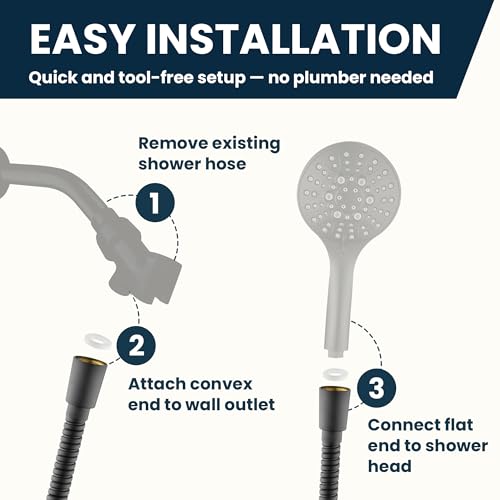 EASY INSTALLATION
Quick and tool-free setup — no plumber needed

Remove existing shower hose

1

2

Attach convex end to wall outlet

3

Connect flat end to shower head