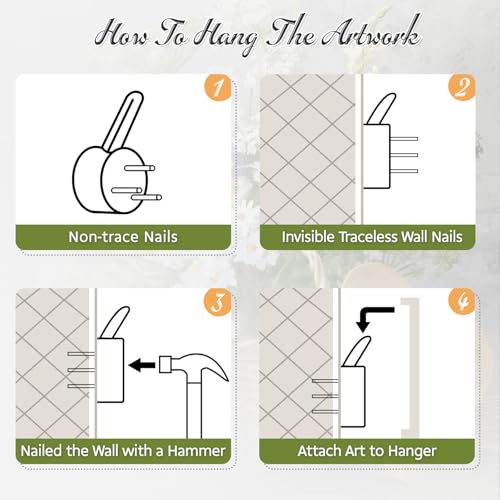 How To Hang The Artwork

1

Non-trace Nails

2

Invisible Traceless Wall Nails

3

Nailed the Wall with a Hammer

4

Attach Art to Hanger