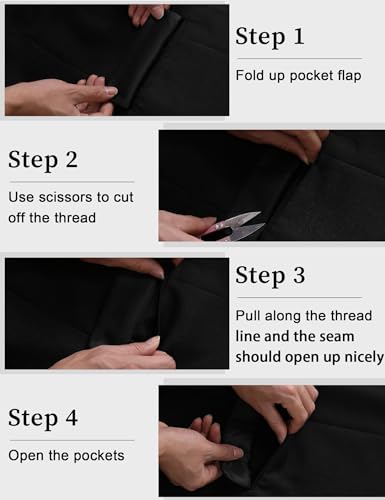 Step 1

Fold up pocket flap

Step 2

Use scissors to cut off the thread

Step 3

Pull along the thread line and the seam should open up nicely

Step 4

Open the pockets