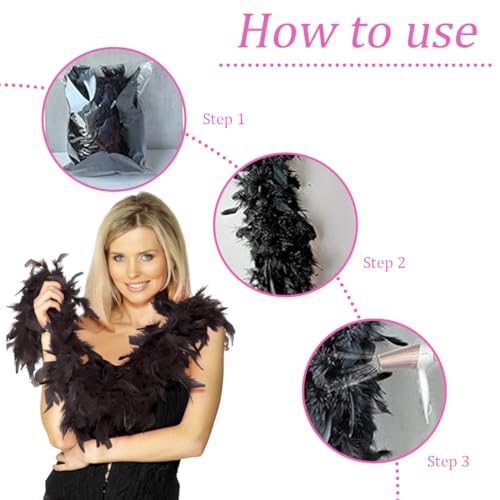 How to use

Step 1

Step 2

Step 3