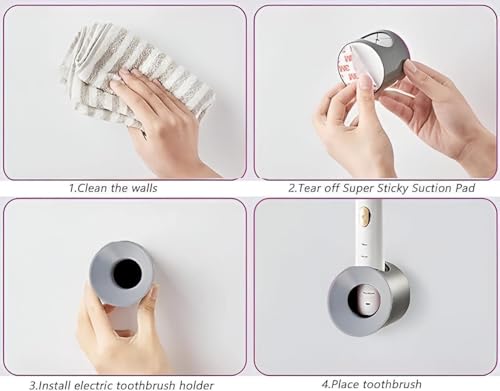 1.Clean the walls

2.Tear off Super Sticky Suction Pad

3.Install electric toothbrush holder

4.Place toothbrush