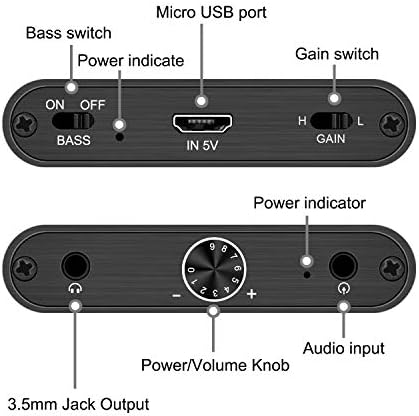 Micro USB port

Bass switch

Power indicate

Gain switch

ON OFF

BASS

IN 5V

H L

GAIN

Power indicator

0 1 2 3 4 5 6 7 8 9

−

+

Audio input

Power/Volume Knob

3.5mm Jack Output