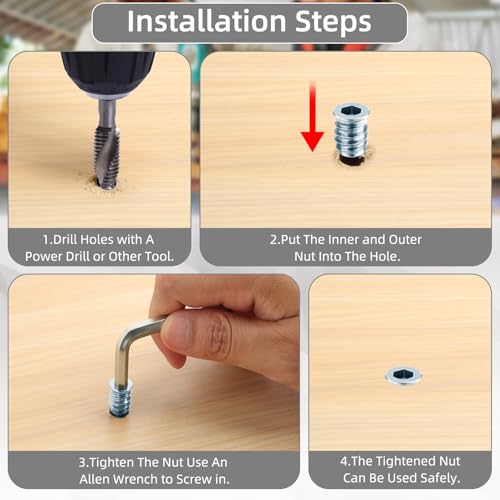 Installation Steps

1.Drill Holes with A Power Drill or Other Tool.

2.Put The Inner and Outer Nut Into The Hole.

3.Tighten The Nut Use An Allen Wrench to Screw in.

4.The Tightened Nut Can Be Used Safely.