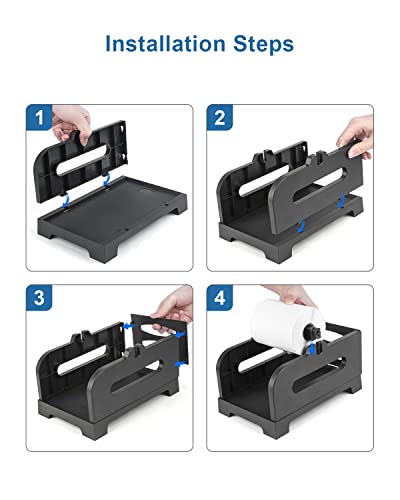 Installation Steps

1

2

3

4