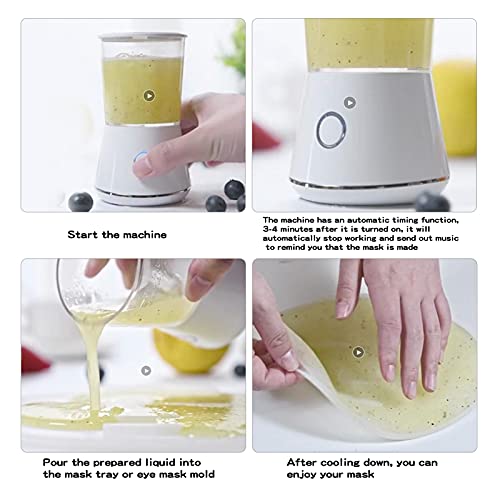 Start the machine

The machine has an automatic timing function, 3-4 minutes after it is turned on, it will automatically stop working and send out music to remind you that the mask is made

Pour the prepared liquid into the mask tray or eye mask mold

After cooling down, you can enjoy your mask