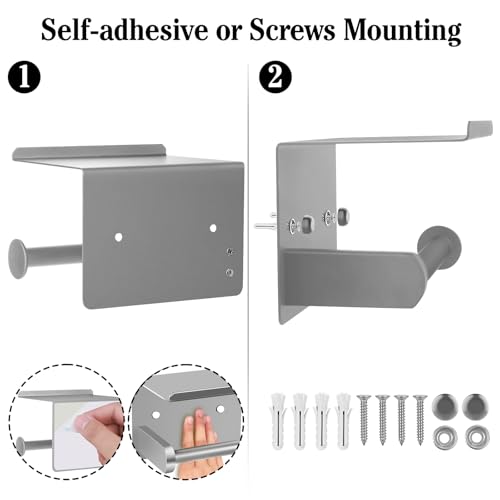 Self-adhesive or Screws Mounting

1

2