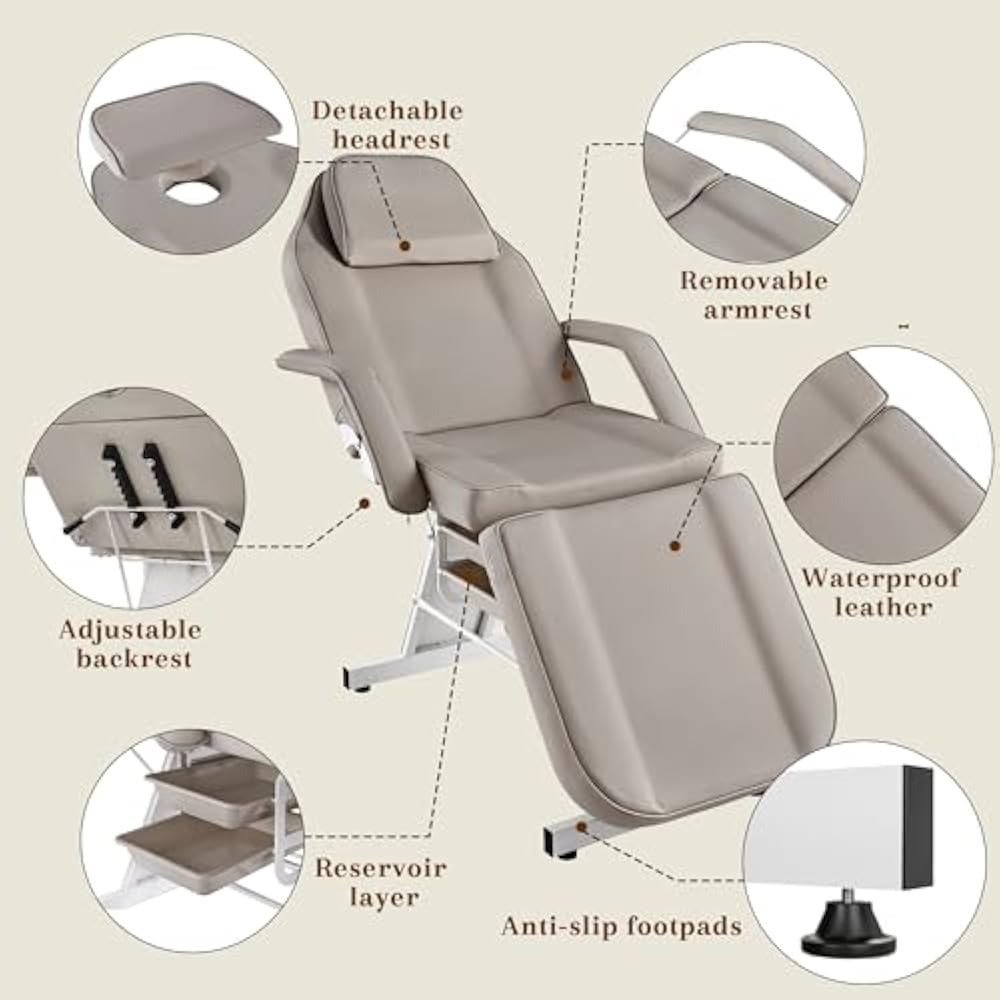 Detachable headrest

Removable armrest

Adjustable backrest

Waterproof leather

Reservoir layer

Anti-slip footpads