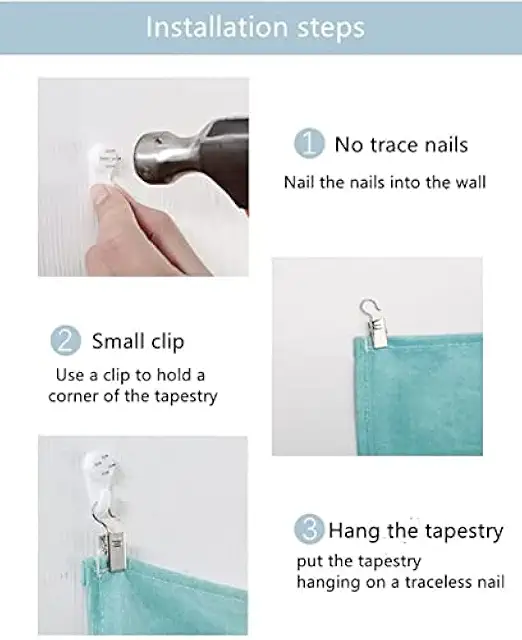 Installation steps

1 No trace nails

Nail the nails into the wall

2 Small clip

Use a clip to hold a corner of the tapestry

3 Hang the tapestry

put the tapestry hanging on a traceless nail