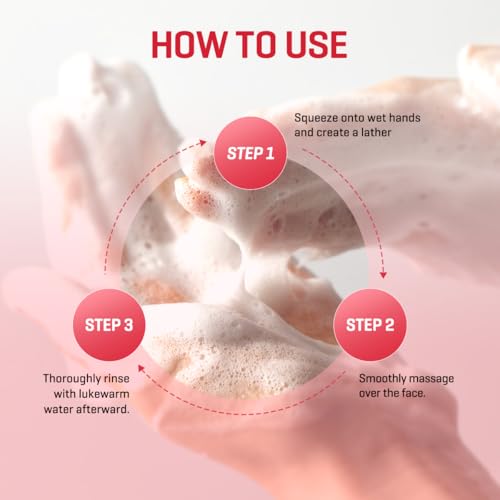 HOW TO USE

STEP 1

Squeeze onto wet hands and create a lather

STEP 2

Smoothly massage over the face.

STEP 3

Thoroughly rinse with lukewarm water afterward.