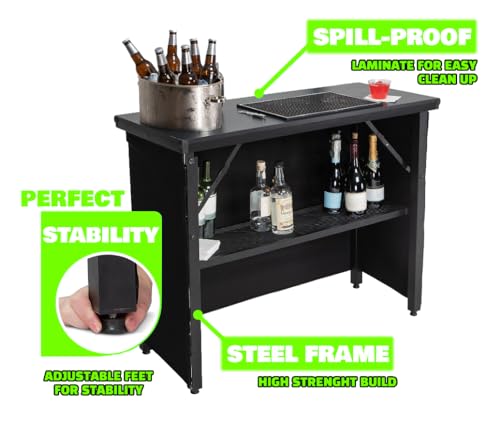 SPILL-PROOF

LAMINATE FOR EASY CLEAN UP

PERFECT

STABILITY

ADJUSTABLE FEET FOR STABILITY

STEEL FRAME

HIGH STRENGHT BUILD