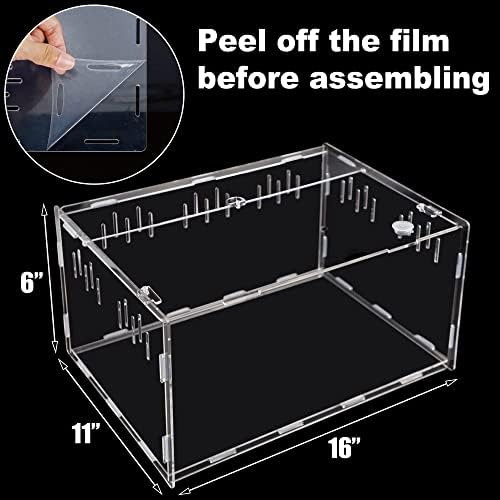 Peel off the film before assembling

6”

11”

16”