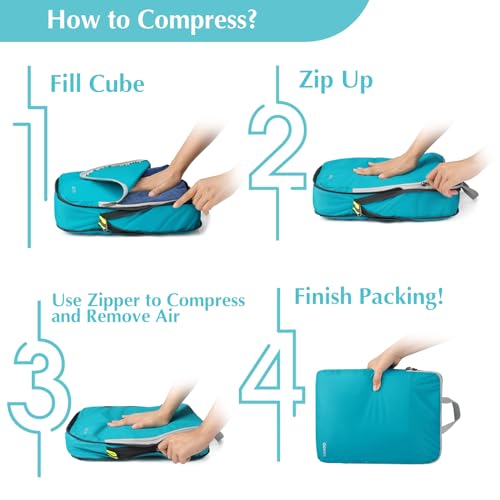 How to Compress?

1 Fill Cube

2 Zip Up

3 Use Zipper to Compress and Remove Air

4 Finish Packing!