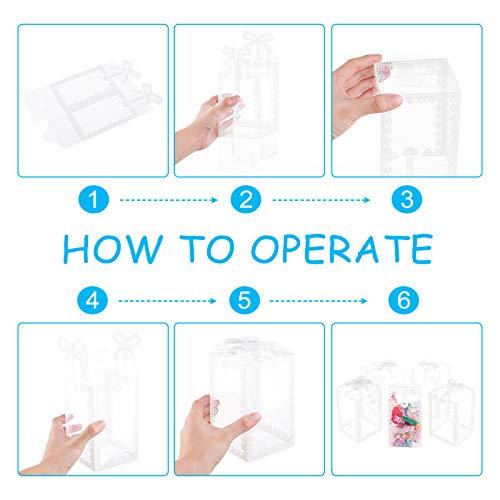 1
2
3

HOW TO OPERATE

4
5
6