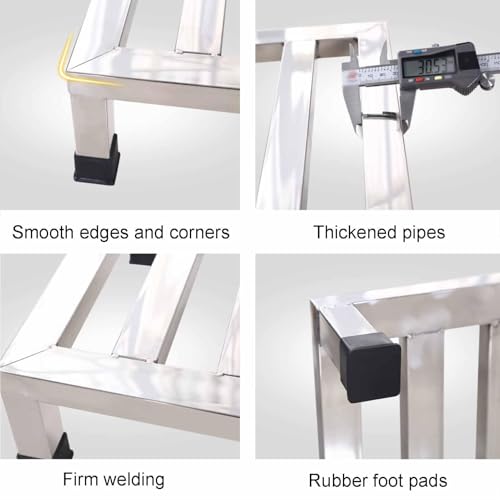 30.53

Smooth edges and corners

Thickened pipes

Firm welding

Rubber foot pads