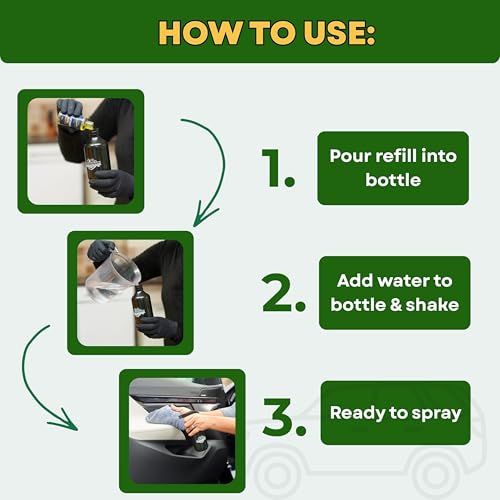 HOW TO USE:

1. Pour refill into bottle

2. Add water to bottle & shake

3. Ready to spray