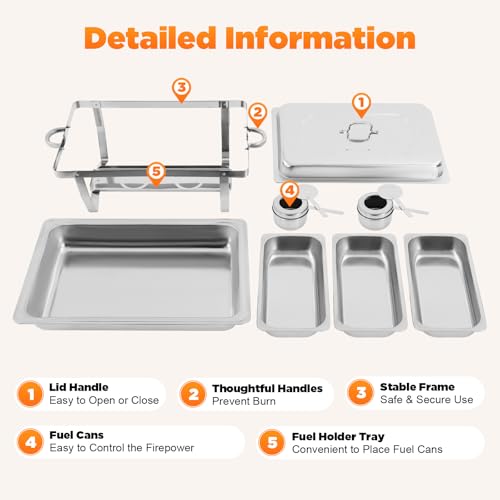 Detailed Information

3
2
1
5
4

1 Lid Handle
Easy to Open or Close

2 Thoughtful Handles
Prevent Burn

3 Stable Frame
Safe & Secure Use

4 Fuel Cans
Easy to Control the Firepower

5 Fuel Holder Tray
Convenient to Place Fuel Cans