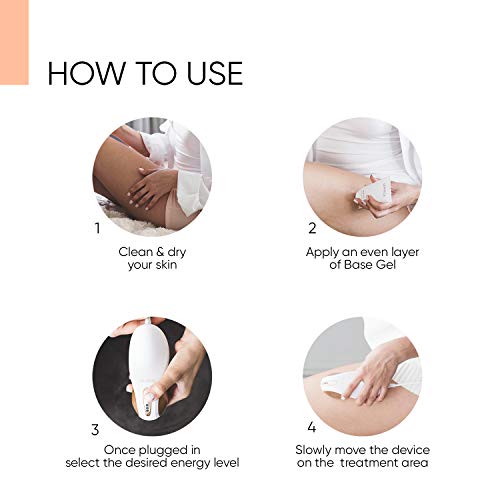 HOW TO USE

1

Clean & dry your skin

2

Apply an even layer of Base Gel

3

Once plugged in select the desired energy level

4

Slowly move the device on the treatment area