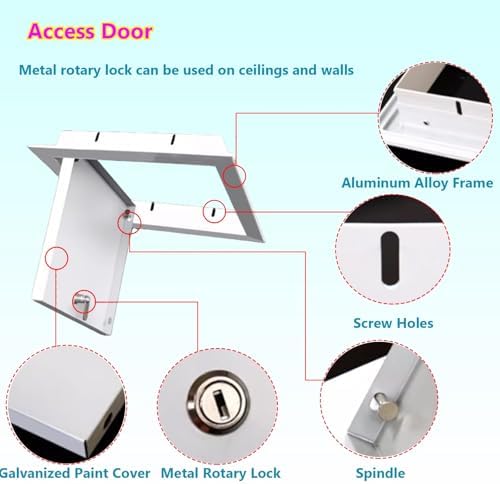 Access Door

Metal rotary lock can be used on ceilings and walls

Aluminum Alloy Frame

Screw Holes

Galvanized Paint Cover

Metal Rotary Lock

Spindle