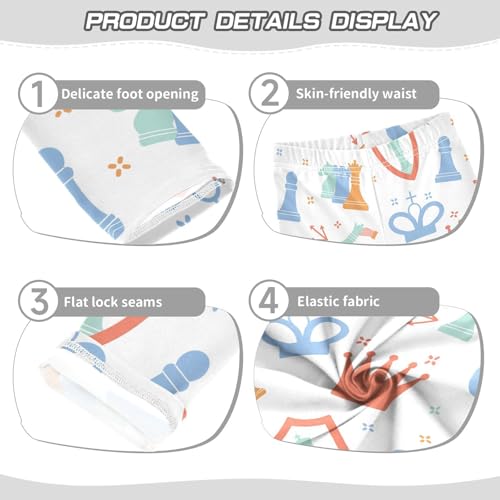 PRODUCT DETAILS DISPLAY

1 Delicate foot opening

2 Skin-friendly waist

3 Flat lock seams

4 Elastic fabric