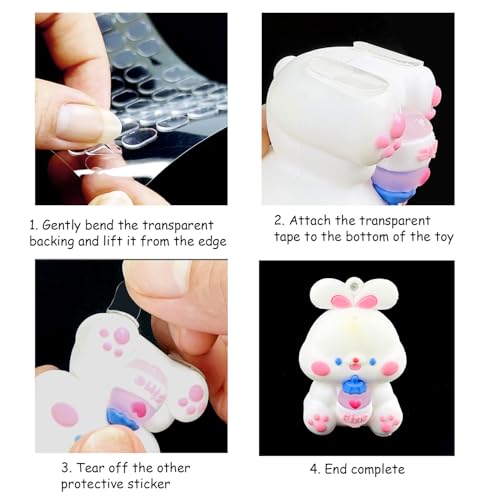 1. Gently bend the transparent backing and lift it from the edge

2. Attach the transparent tape to the bottom of the toy

3. Tear off the other protective sticker

4. End complete