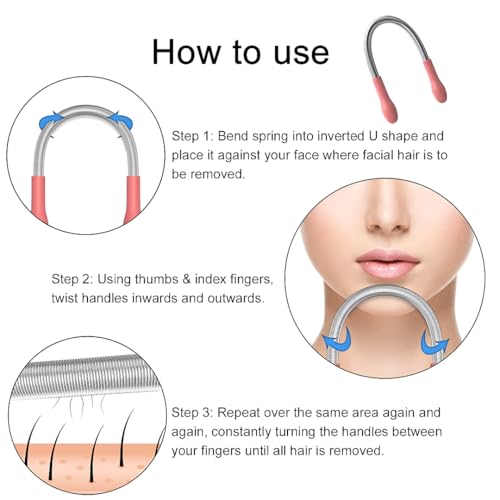 How to use

Step 1: Bend spring into inverted U shape and place it against your face where facial hair is to be removed.

Step 2: Using thumbs & index fingers, twist handles inwards and outwards.

Step 3: Repeat over the same area again and again, constantly turning the handles between your fingers until all hair is removed.