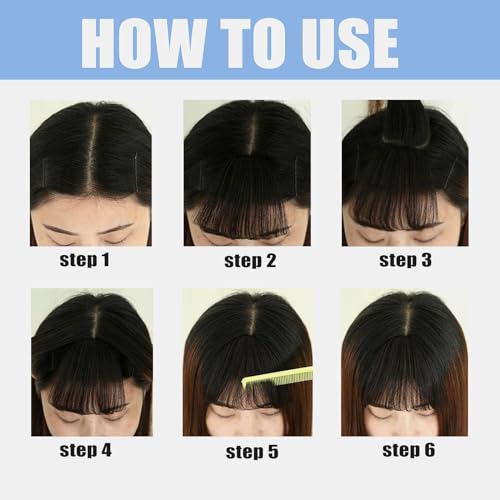 HOW TO USE

step 1

step 2

step 3

step 4

step 5

step 6