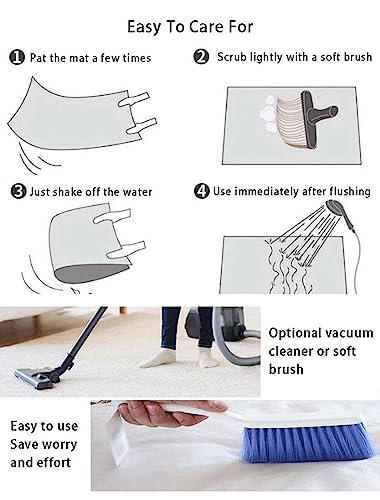 Easy To Care For

❶ Pat the mat a few times

❷ Scrub lightly with a soft brush

❸ Just shake off the water

❹ Use immediately after flushing

Optional vacuum cleaner or soft brush

Easy to use
Save worry and effort